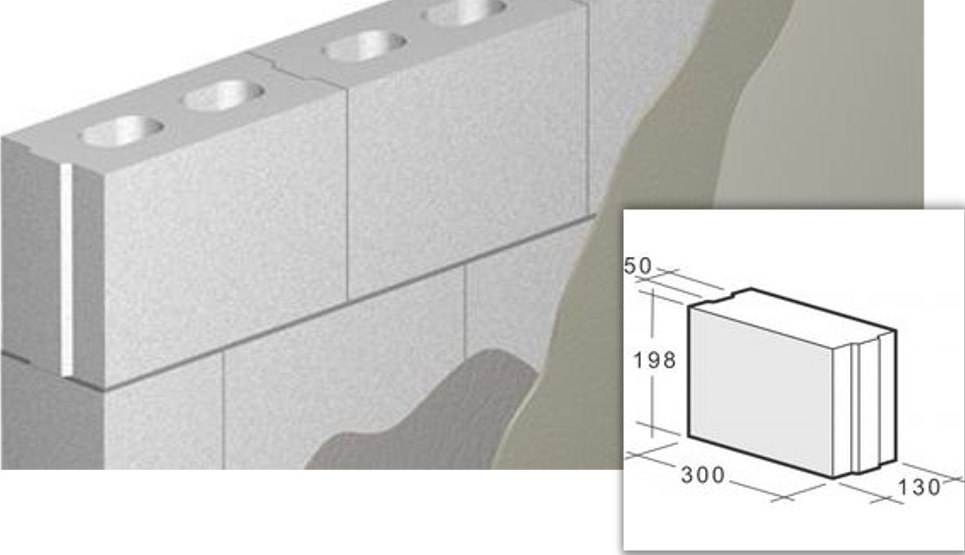 50
198
300
130