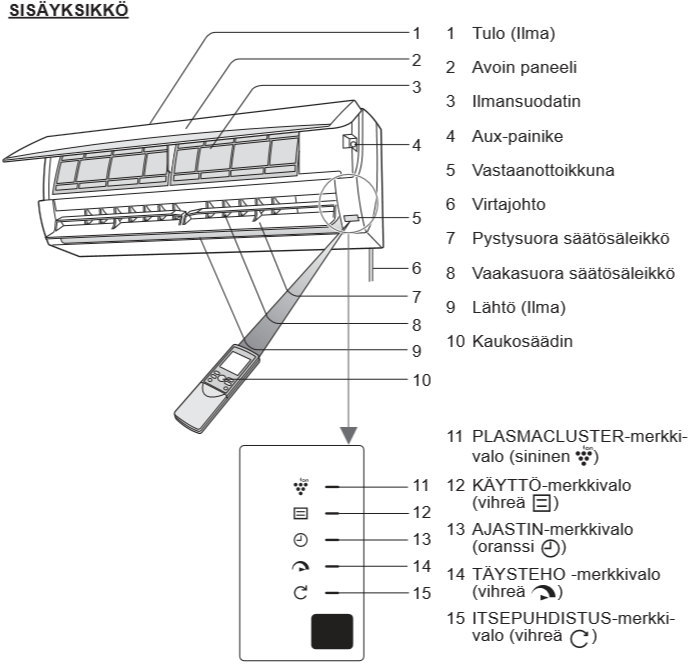 SISÄYKSIKKÖ

1
2
3
4
5
6
7
8
9
10

1 Tulo (Ilma)

2 Avoin paneeli

3 Ilmansuodatin

4 Aux-painike

5 Vastaanottoikkuna

6 Virtajohto

7 Pystysuora säätösäleikkö

8 Vaakasuora säätösäleikkö

9 Lähtö (Ilma)

10 Kaukosäädin

11
12
13
14
15

11 PLASMACLUSTER-merkkivalo (sininen )

12 KÄYTTÖ-merkkivalo (vihreä )

13 AJASTIN-merkkivalo (oranssi )

14 TÄYSTEHO -merkkivalo (vihreä )

15 ITSEPUHDISTUS-merkkivalo (vihreä )