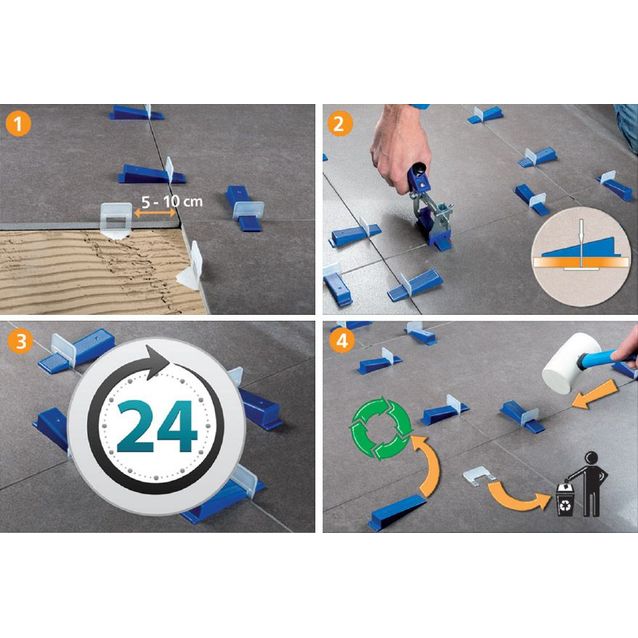 1

5 - 10 cm

2

3

24

4