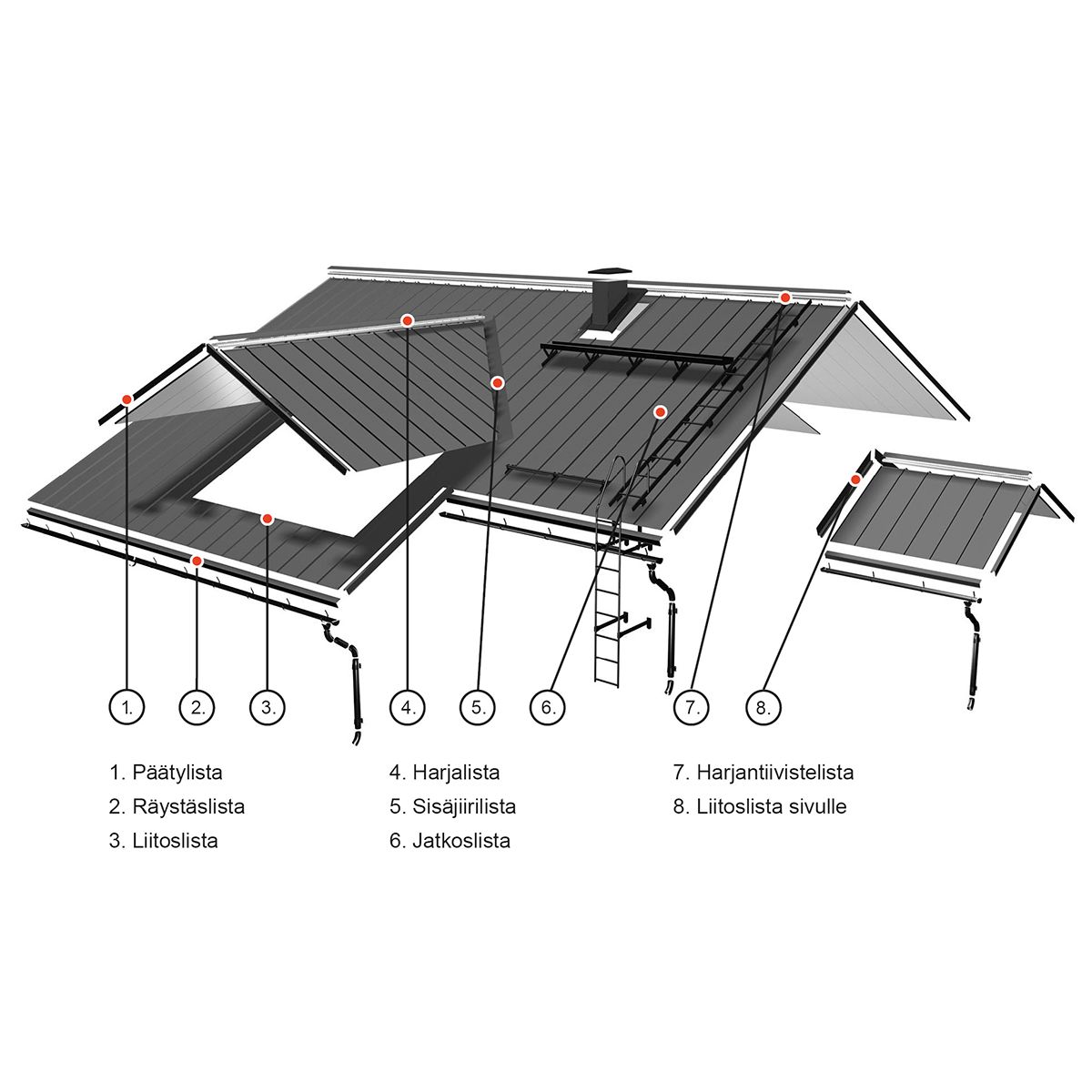 1. 2. 3. 4. 5. 6. 7. 8.

1. Päätylista
2. Räystäslista
3. Liitoslista

4. Harjalista
5. Sisäjiirilista
6. Jatkoslista

7. Harjantiivistelista
8. Liitoslista sivulle