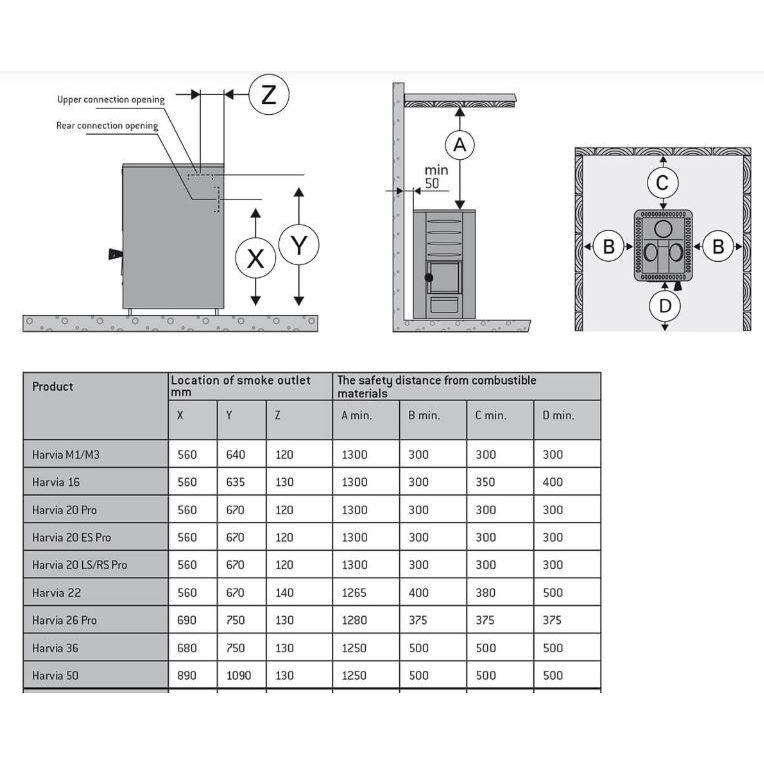 Upper connection opening
Rear connection opening
Z
X
Y
A
min 50
C
B
B
D

| Product | Location of smoke outlet mm | | | The safety distance from combustible materials | | | |
|---|---|---|---|---|---|---|---|
| | X | Y | Z | A min. | B min. | C min. | D min. |
| Harvia M1/M3 | 560 | 640 | 120 | 1300 | 300 | 300 | 300 |
| Harvia 16 | 560 | 635 | 130 | 1300 | 300 | 350 | 400 |
| Harvia 20 Pro | 560 | 670 | 120 | 1300 | 300 | 300 | 300 |
| Harvia 20 ES Pro | 560 | 670 | 120 | 1300 | 300 | 300 | 300 |
| Harvia 20 LS/RS Pro | 560 | 670 | 120 | 1300 | 300 | 300 | 300 |
| Harvia 22 | 560 | 670 | 140 | 1265 | 400 | 380 | 500 |
| Harvia 26 Pro | 690 | 750 | 130 | 1280 | 375 | 375 | 375 |
| Harvia 36 | 680 | 750 | 130 | 1250 | 500 | 500 | 500 |
| Harvia 50 | 890 | 1090 | 130 | 1250 | 500 | 500 | 500 |