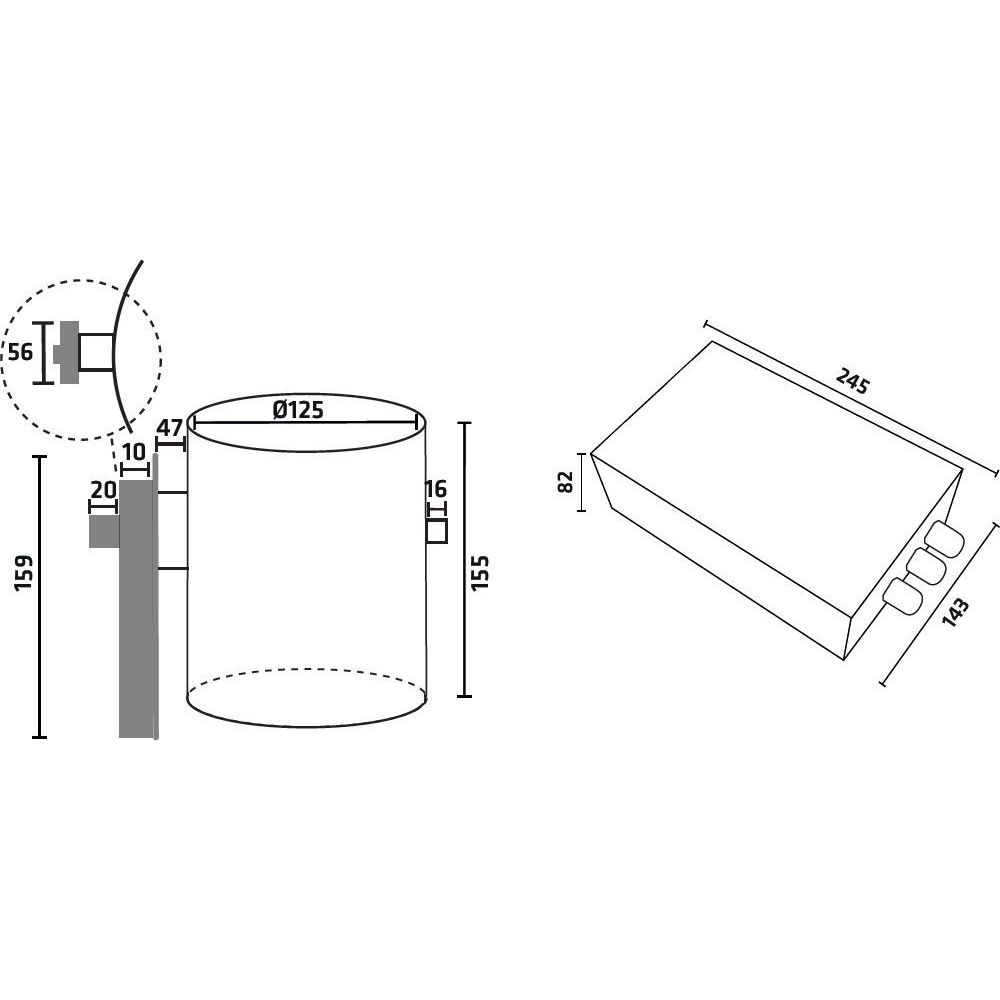 56
47
Ø125
10
20
16
159
155
245
82
143