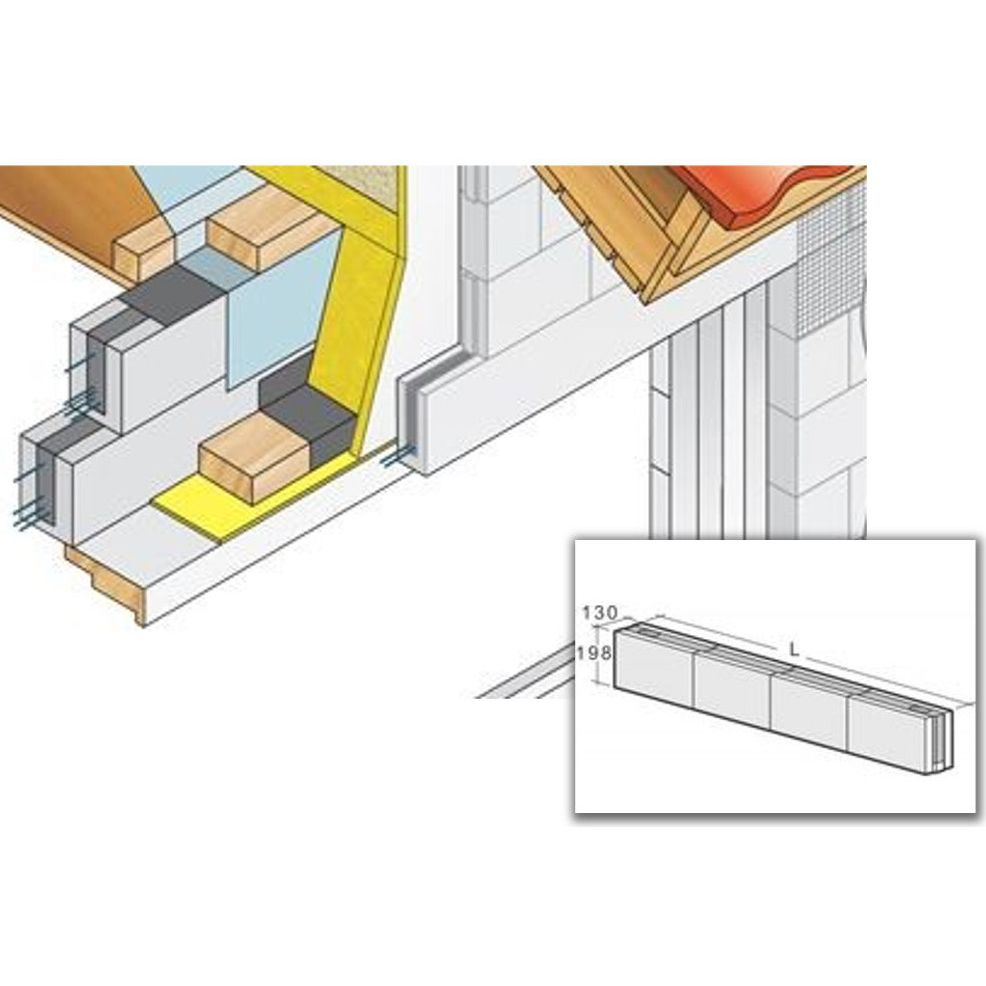 130
198
L