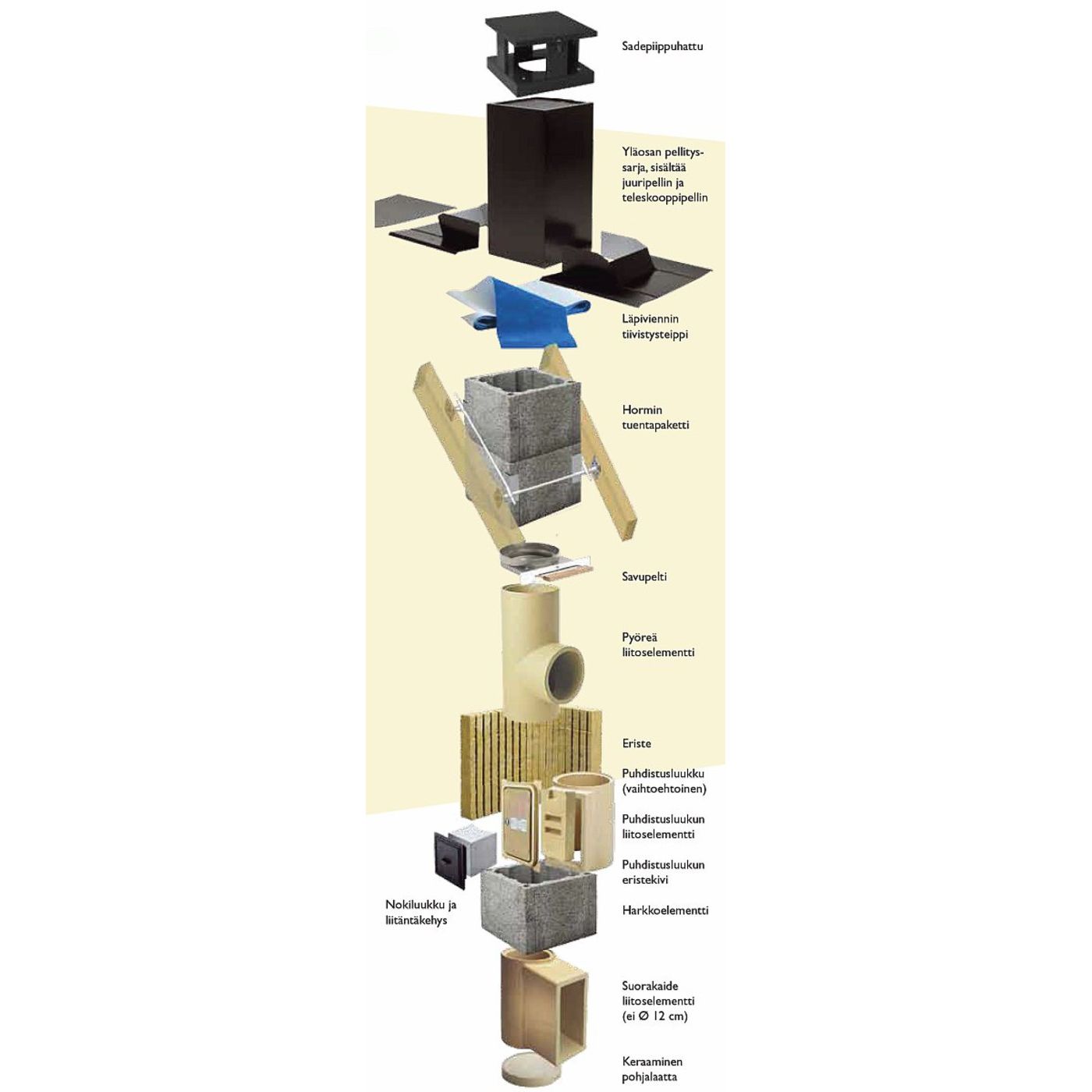 Sadepiippuhattu

Yläosan pellityssarja, sisältää juuripellin ja teleskooppipellin

Läpiviennin tiivistysteippi

Hormin tuentapaketti

Savupelti

Pyöreä liitoselementti

Eriste

Puhdistusluukku (vaihtoehtoinen)

Puhdistusluukun liitoselementti

Puhdistusluukun eristekivi

Nokiluukku ja liitäntäkehys

Harkkoelementti

Suorakaide liitoselementti (ei Ø 12 cm)

Keraaminen pohjalaatta